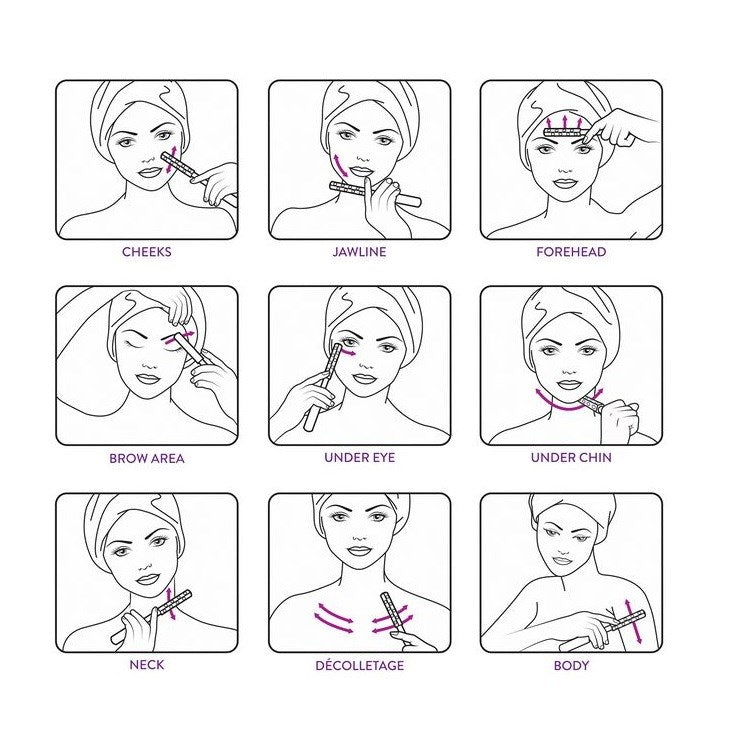 CHEEKS

JAWLINE

FOREHEAD

BROW AREA

UNDER EYE

UNDER CHIN

NECK

DÉCOLLETAGE

BODY